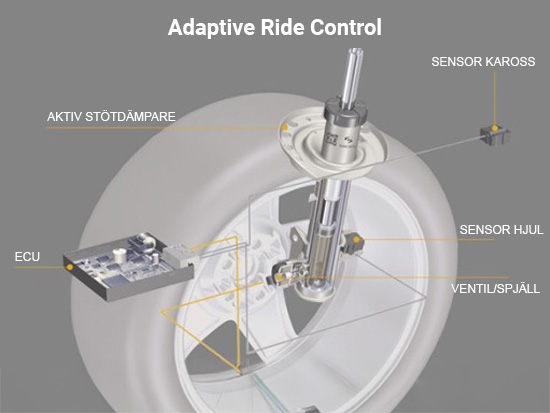 Adaptive Ride Control

SENSOR KAROSS

AKTIV STÖTDÄMPARE

SENSOR HJUL

ECU

VENTIL/SPJÄLL